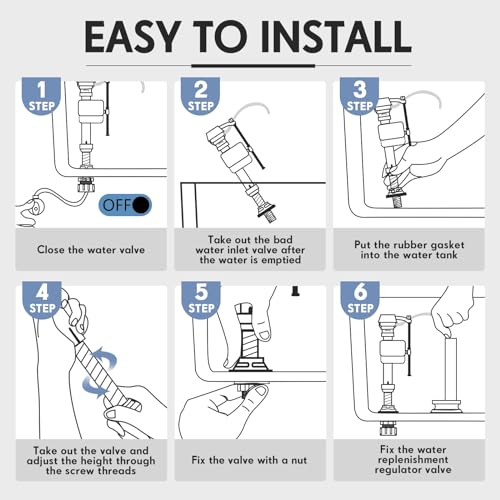 EASY TO INSTALL

1
STEP

OFF

Close the water valve

2
STEP

Take out the bad water inlet valve after the water is emptied

3
STEP

Put the rubber gasket into the water tank

4
STEP

Take out the valve and adjust the height through the screw threads

5
STEP

Fix the valve with a nut

6
STEP

Fix the water replenishment regulator valve